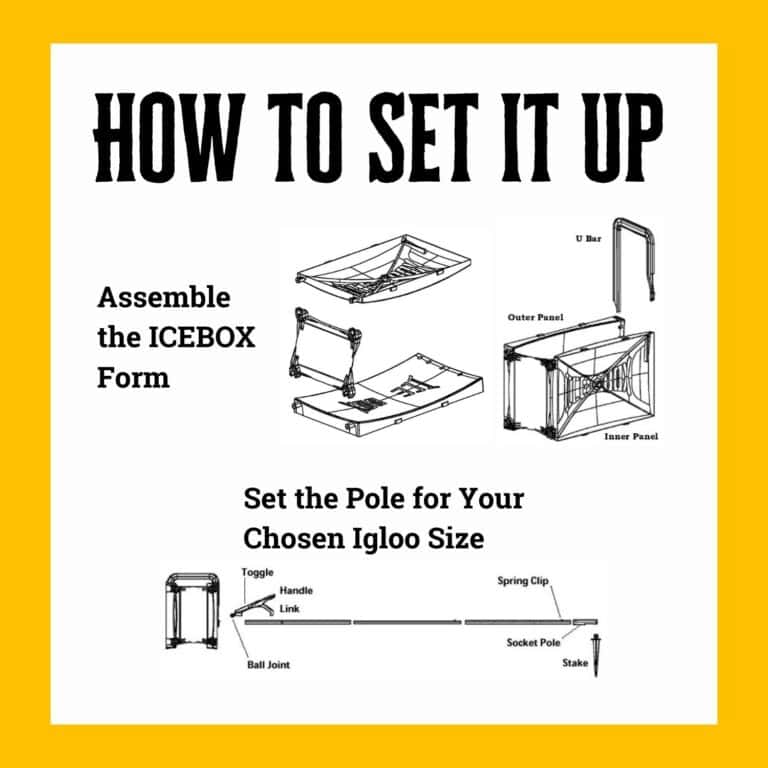 HOW TO SET IT UP

Assemble the ICEBOX Form

U Bar

Outer Panel

Inner Panel

Set the Pole for Your Chosen Igloo Size

Toggle

Handle

Link

Ball Joint

Spring Clip

Socket Pole

Stake